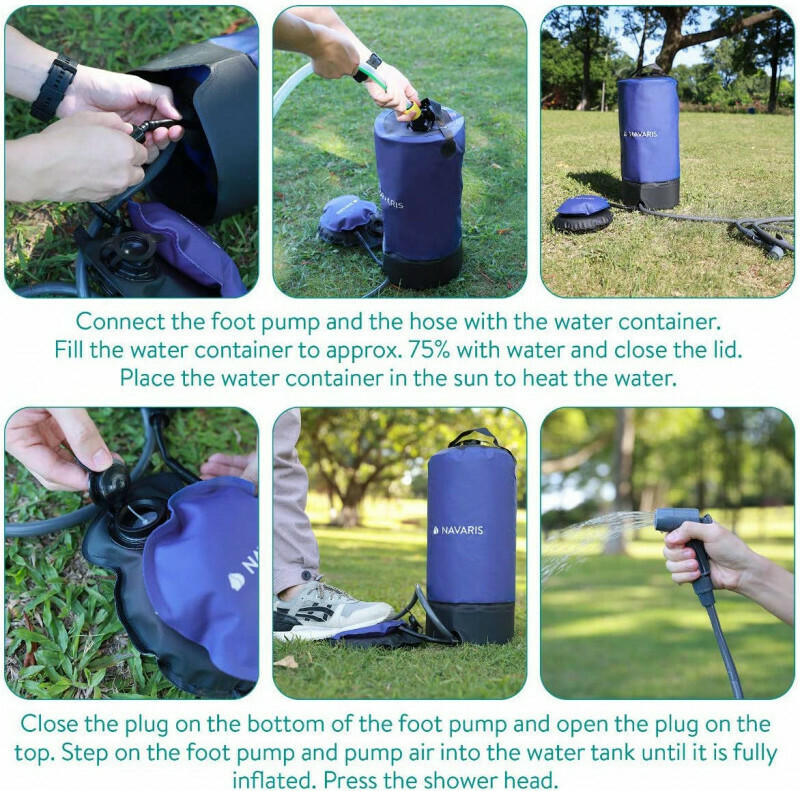 NAVARIS

NAVARIS

Connect the foot pump and the hose with the water container. Fill the water container to approx. 75% with water and close the lid. Place the water container in the sun to heat the water.

NA

NAVARIS

Close the plug on the bottom of the foot pump and open the plug on the top. Step on the foot pump and pump air into the water tank until it is fully inflated. Press the shower head.